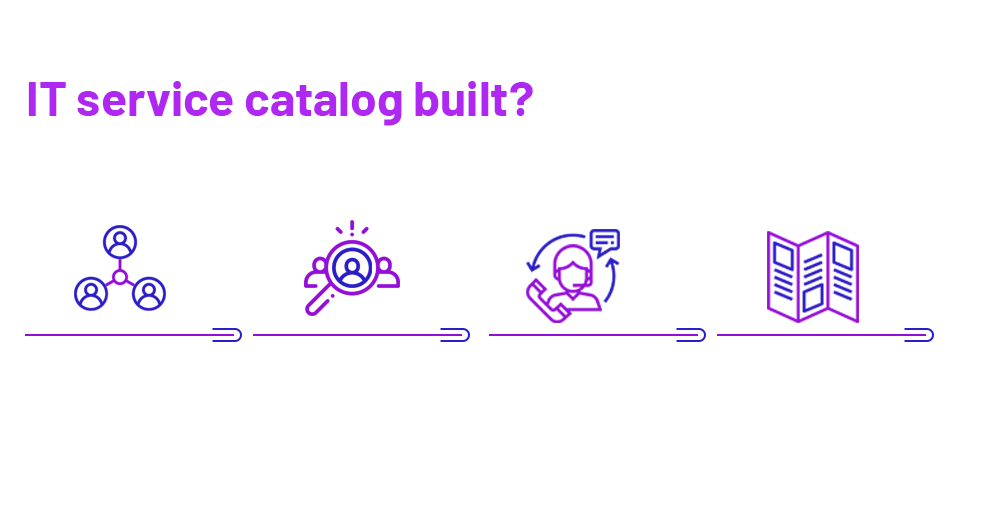 IT service catalog built?